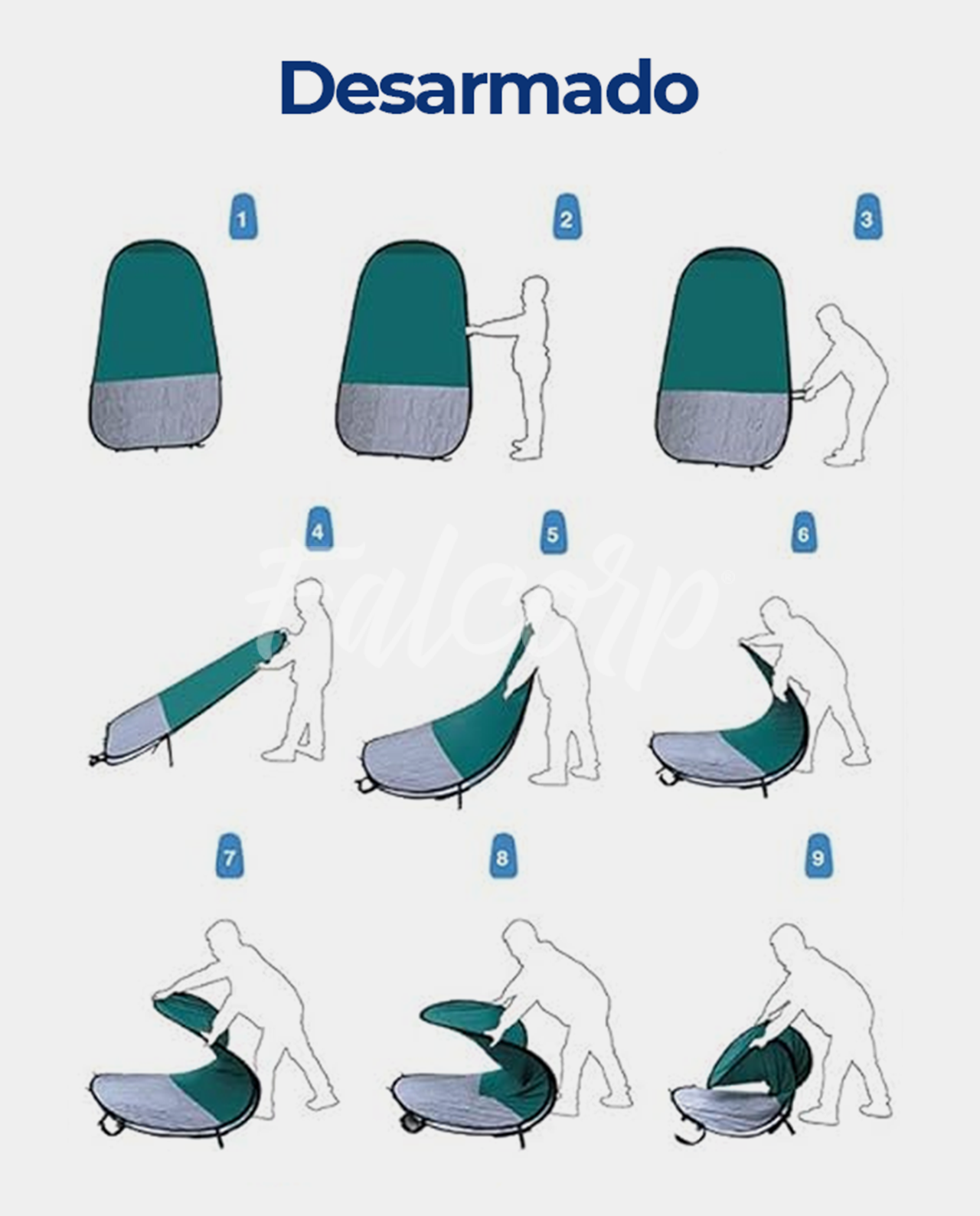 Desarmado

1

2

3

4

5

6

Falcorp

7

8

9